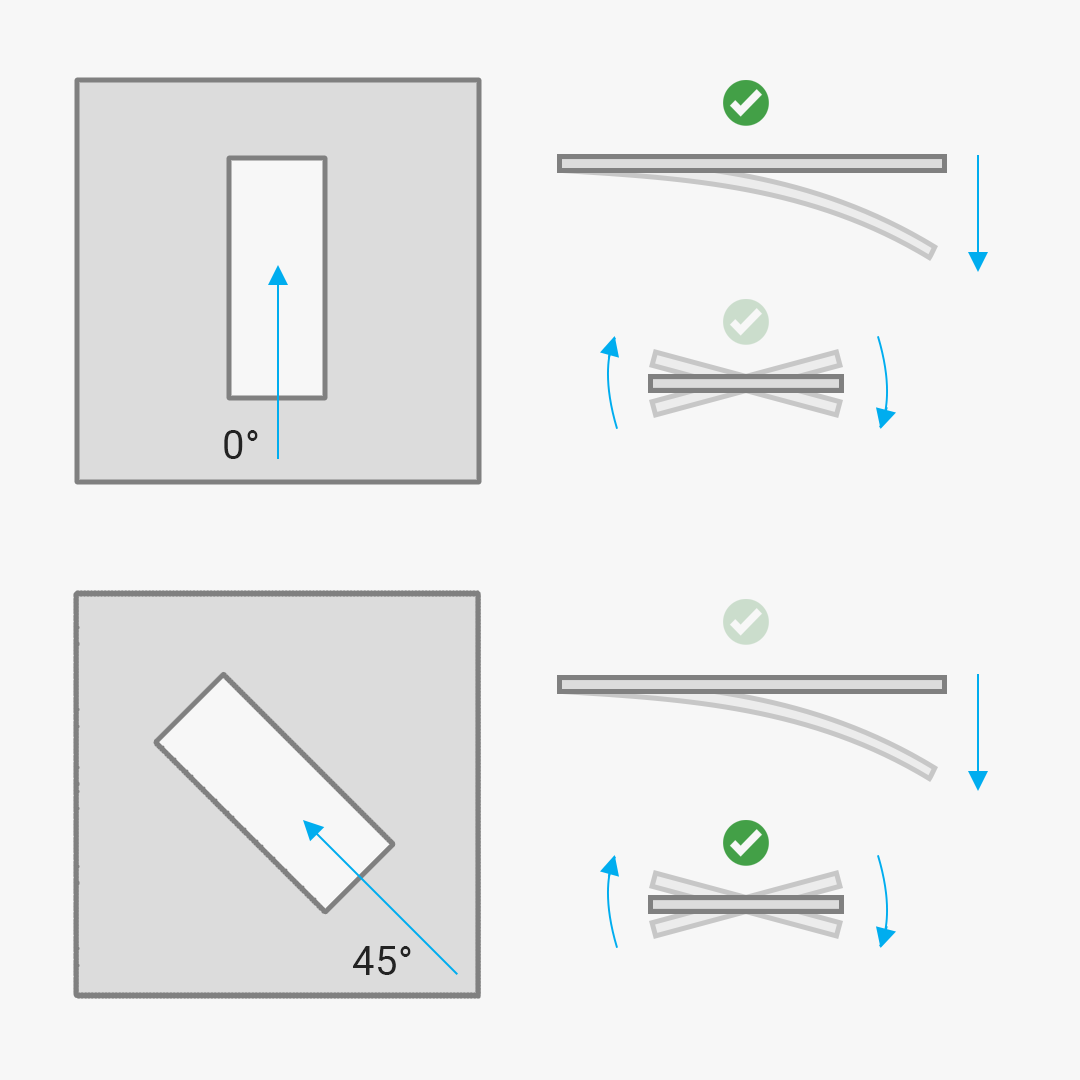 0°

45°